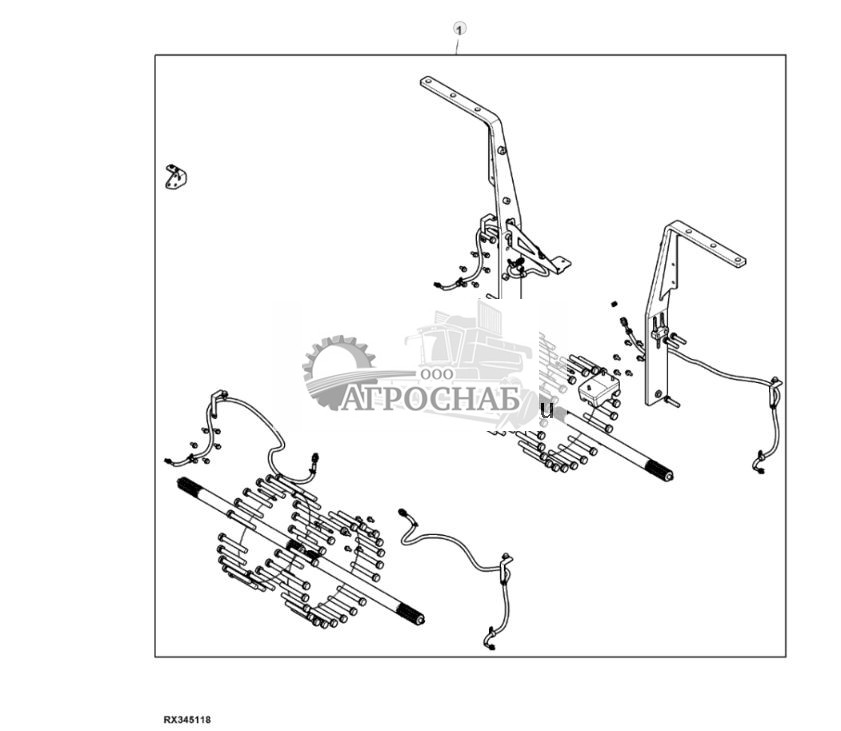 1

ООО
АГРОСНАБ

RX345118